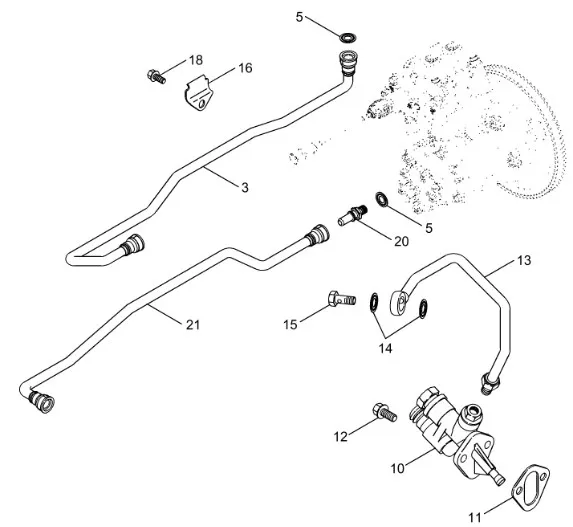 5
18
16
3
5
20
13
21
15
14
12
10
11