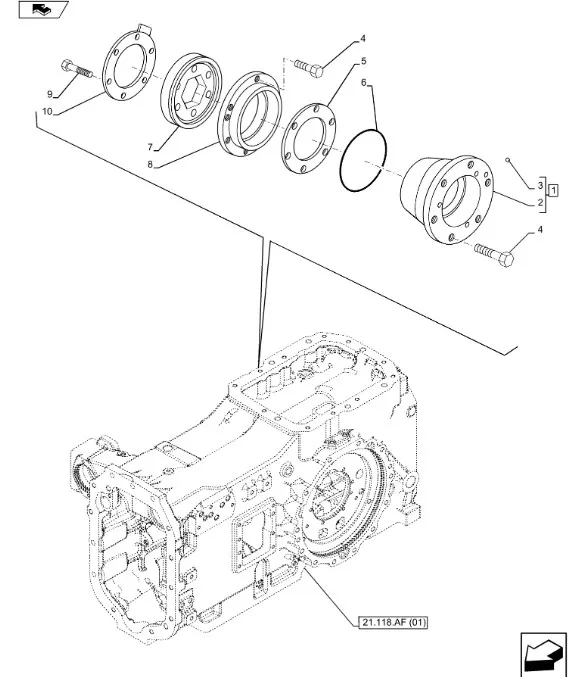 4
5
6
9
10
7
8
3
2
1
4
21.118.AF (01)